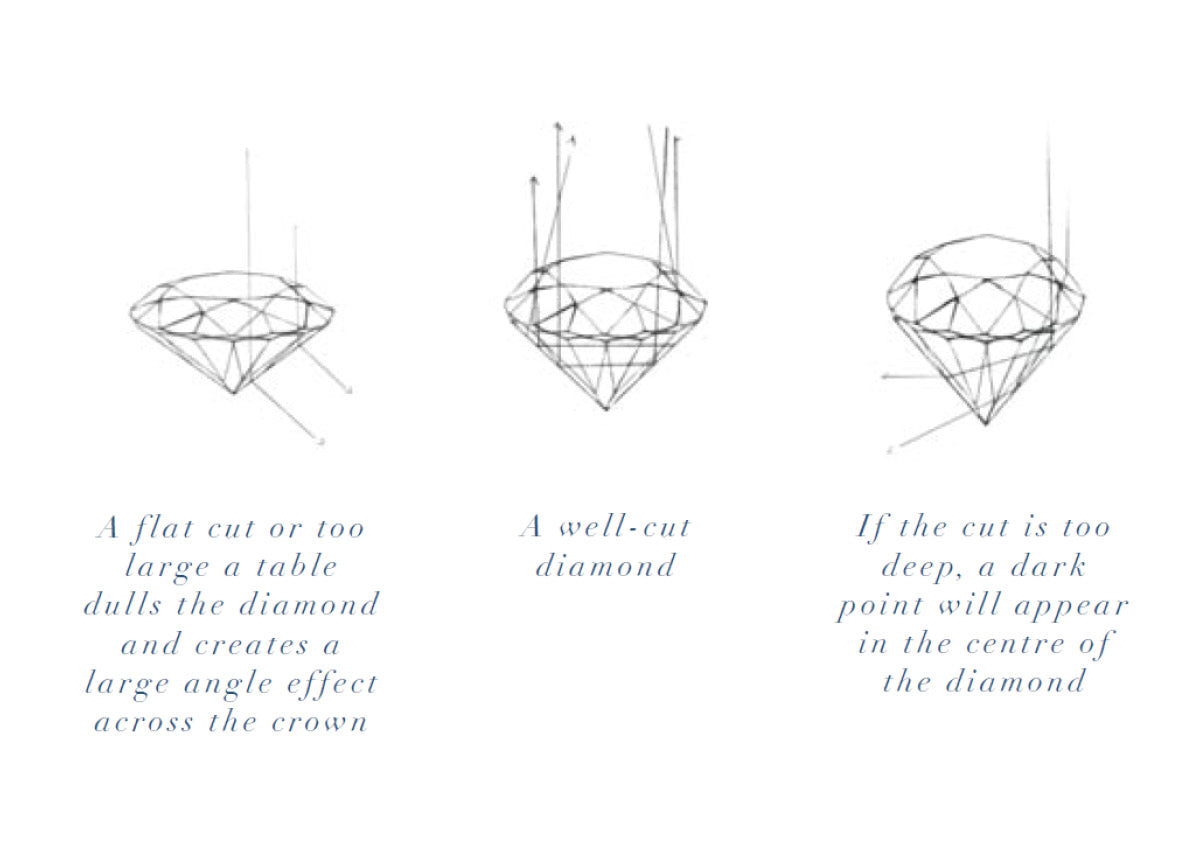 A flat cut or too large a table dulls the diamond and creates a large angle effect across the crown

A well-cut diamond

If the cut is too deep, a dark point will appear in the centre of the diamond